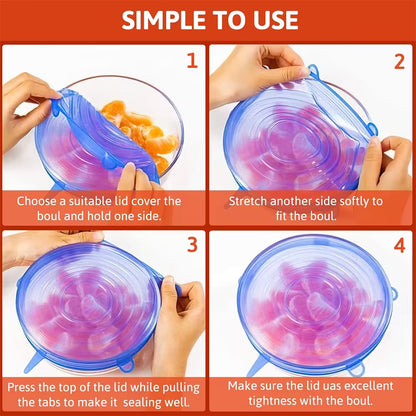 SIMPLE TO USE

1

Choose a suitable lid cover the boul and hold one side.

2

Stretch another side softly to fit the boul.

3

Press the top of the lid while pulling the tabs to make it sealing well.

4

Make sure the lid uas excellent tightness with the boul.